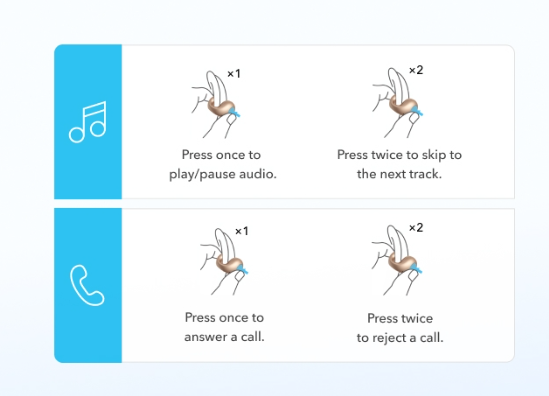 ×1

Press once to play/pause audio.

×2

Press twice to skip to the next track.

×1

Press once to answer a call.

×2

Press twice to reject a call.